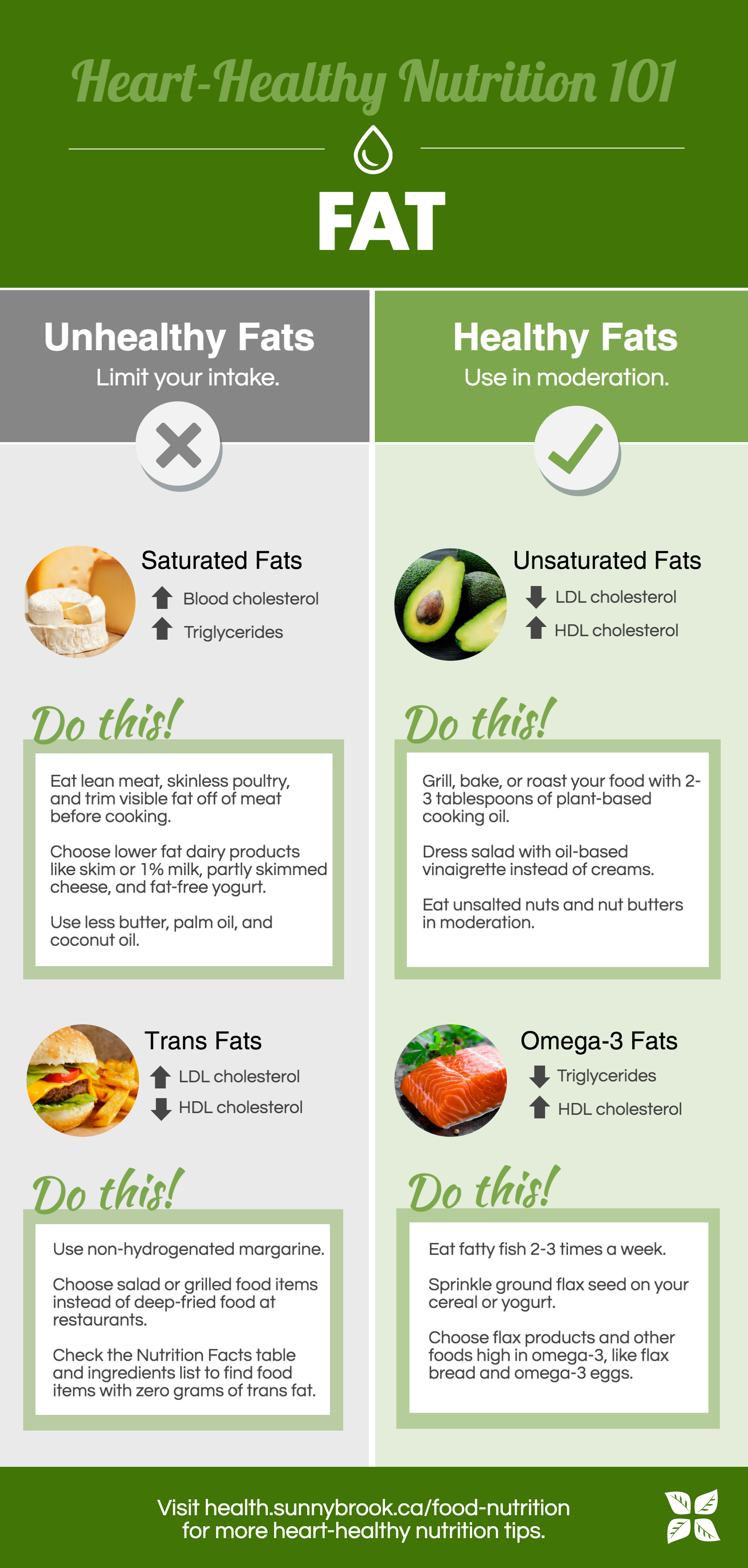 Heart-Healthy Nutrition 101

FAT

Unhealthy Fats
Limit your intake.

Saturated Fats
Blood cholesterol
Triglycerides

Do this!

Eat lean meat, skinless poultry, and trim visible fat off of meat before cooking.

Choose lower fat dairy products like skim or 1% milk, partly skimmed cheese, and fat-free yogurt.

Use less butter, palm oil, and coconut oil.

Trans Fats
LDL cholesterol
HDL cholesterol

Do this!

Use non-hydrogenated margarine.

Choose salad or grilled food items instead of deep-fried food at restaurants.

Check the Nutrition Facts table and ingredients list to find food items with zero grams of trans fat.

Healthy Fats
Use in moderation.

Unsaturated Fats
LDL cholesterol
HDL cholesterol

Do this!

Grill, bake, or roast your food with 2-3 tablespoons of plant-based cooking oil.

Dress salad with oil-based vinaigrette instead of creams.

Eat unsalted nuts and nut butters in moderation.

Omega-3 Fats
Triglycerides
HDL cholesterol

Do this!

Eat fatty fish 2-3 times a week.

Sprinkle ground flax seed on your cereal or yogurt.

Choose flax products and other foods high in omega-3, like flax bread and omega-3 eggs.

Visit health.sunnybrook.ca/food-nutrition for more heart-healthy nutrition tips.