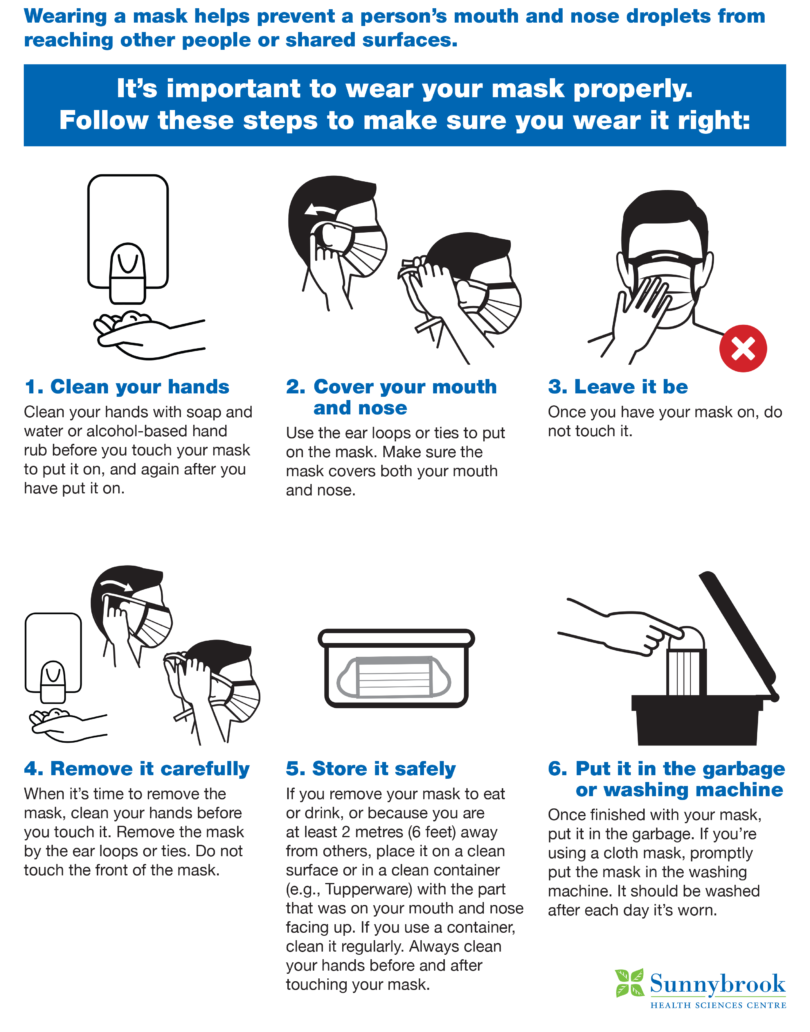 Wearing a mask helps prevent a person's mouth and nose droplets from reaching other people or shared surfaces.

It's important to wear your mask properly. Follow these steps to make sure you wear it right:

1. Clean your hands
Clean your hands with soap and water or alcohol-based hand rub before you touch your mask to put it on, and again after you have put it on.

2. Cover your mouth and nose
Use the ear loops or ties to put on the mask. Make sure the mask covers both your mouth and nose.

3. Leave it be
Once you have your mask on, do not touch it.

4. Remove it carefully
When it's time to remove the mask, clean your hands before you touch it. Remove the mask by the ear loops or ties. Do not touch the front of the mask.

5. Store it safely
If you remove your mask to eat or drink, or because you are at least 2 metres (6 feet) away from others, place it on a clean surface or in a clean container (e.g., Tupperware) with the part that was on your mouth and nose facing up. If you use a container, clean it regularly. Always clean your hands before and after touching your mask.

6. Put it in the garbage or washing machine
Once finished with your mask, put it in the garbage. If you're using a cloth mask, promptly put the mask in the washing machine. It should be washed after each day it's worn.

Sunnybrook
HEALTH SCIENCES CENTRE